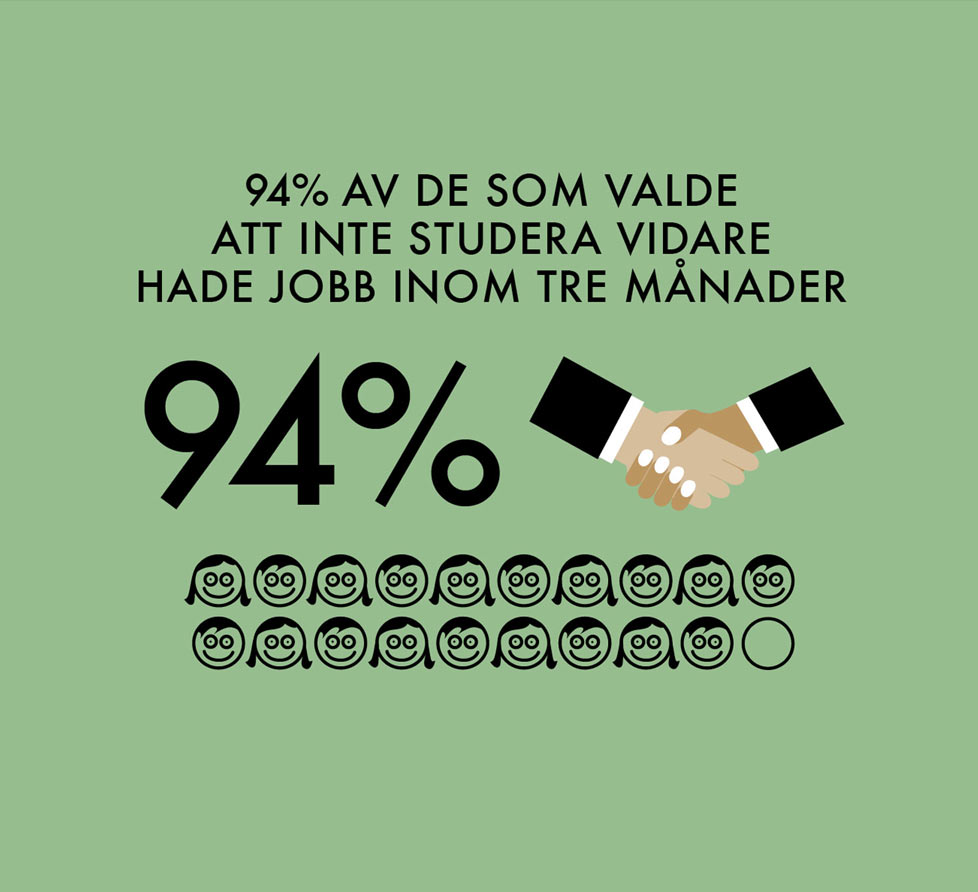 94% AV DE SOM VALDE ATT INTE STUDERA VIDARE HADE JOBB INOM TRE MÅNADER

94%