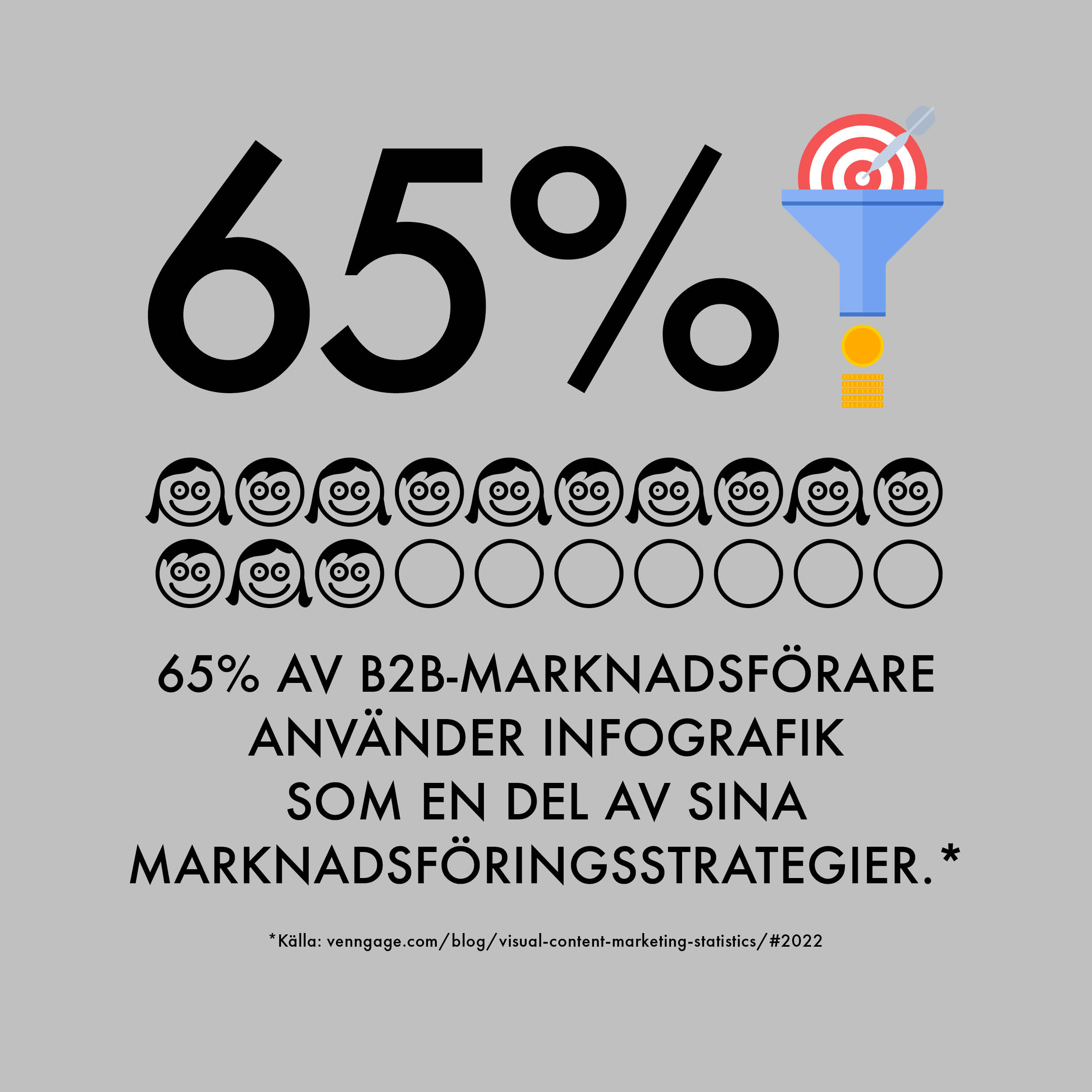 65%

65% AV B2B-MARKNADSFÖRARE ANVÄNDER INFOGRAFIK SOM EN DEL AV SINA MARKNADSFÖRINGSSTRATEGIER.*

*Källa: venngage.com/blog/visual-content-marketing-statistics/#2022